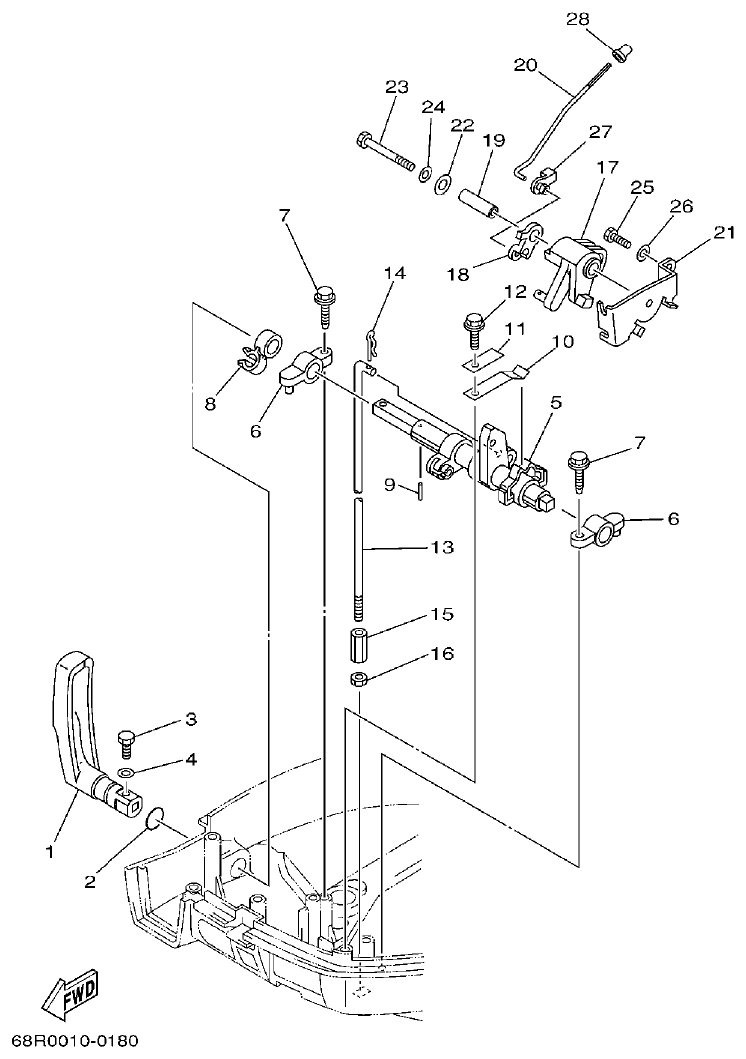 28
20
23
24
22
19
27
17
25
26
21
7
14
18
12
11
10
8
6
5
7
9
6
13
15
16
3
4
1
2
FWD
68R0010-0180